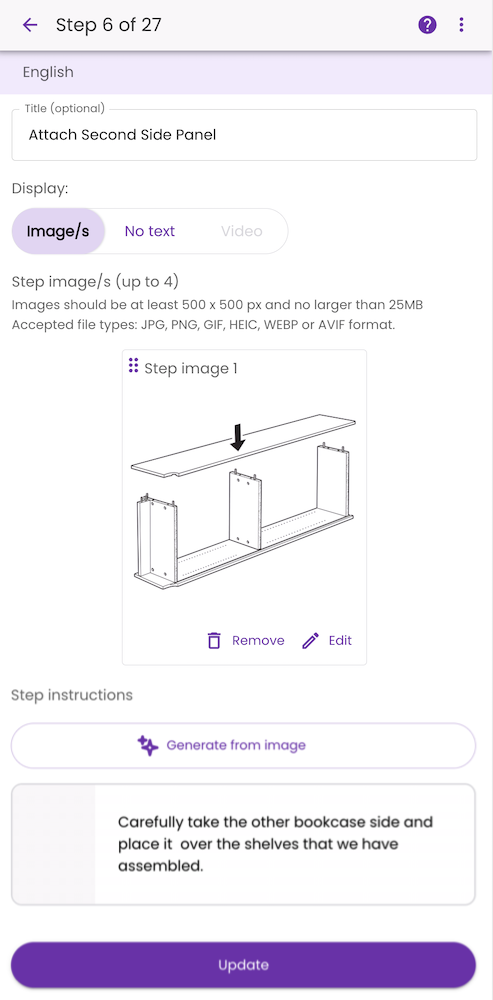 Step 6 of 27

English

Title (optional)
Attach Second Side Panel

Display:

Image/s No text Video

Step image/s (up to 4)
Images should be at least 500 x 500 px and no larger than 25MB
Accepted file types: JPG, PNG, GIF, HEIC, WEBP or AVIF format.

Step image 1

Remove Edit

Step instructions

Generate from image

Carefully take the other bookcase side and place it over the shelves that we have assembled.

Update